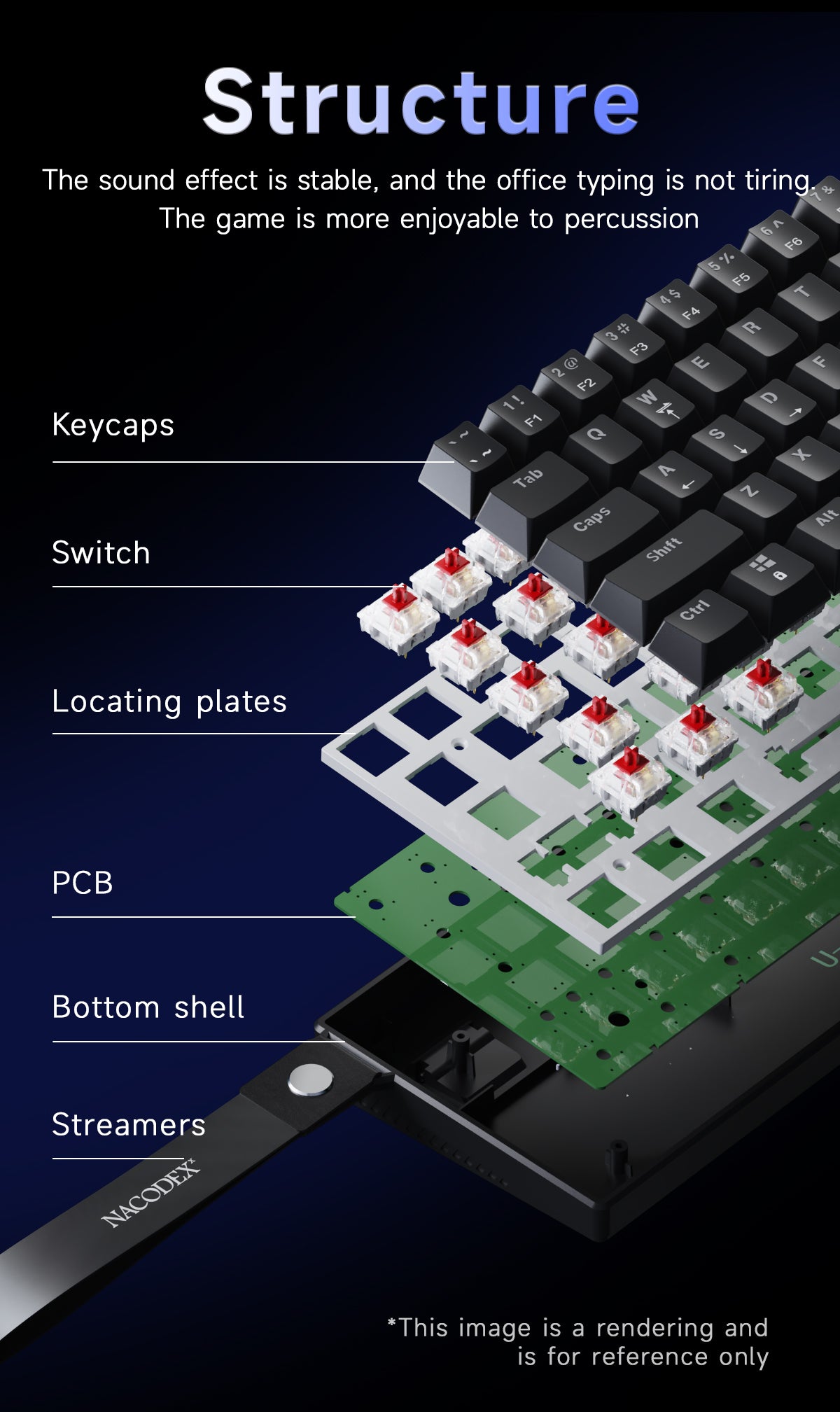 Structure

The sound effect is stable, and the office typing is not tiring. The game is more enjoyable to percussion

Keycaps

Switch

Locating plates

PCB

Bottom shell

Streamers

` ~
1 !
F1
2 @
F2
3 #
F3
4 $
F4
5 %
F5
6 ^
F6
7 &
Tab
Q
W
E
R
T
Caps
A
S
D
F
Shift
Z
X
Ctrl
Alt

NACODEX

*This image is a rendering and is for reference only