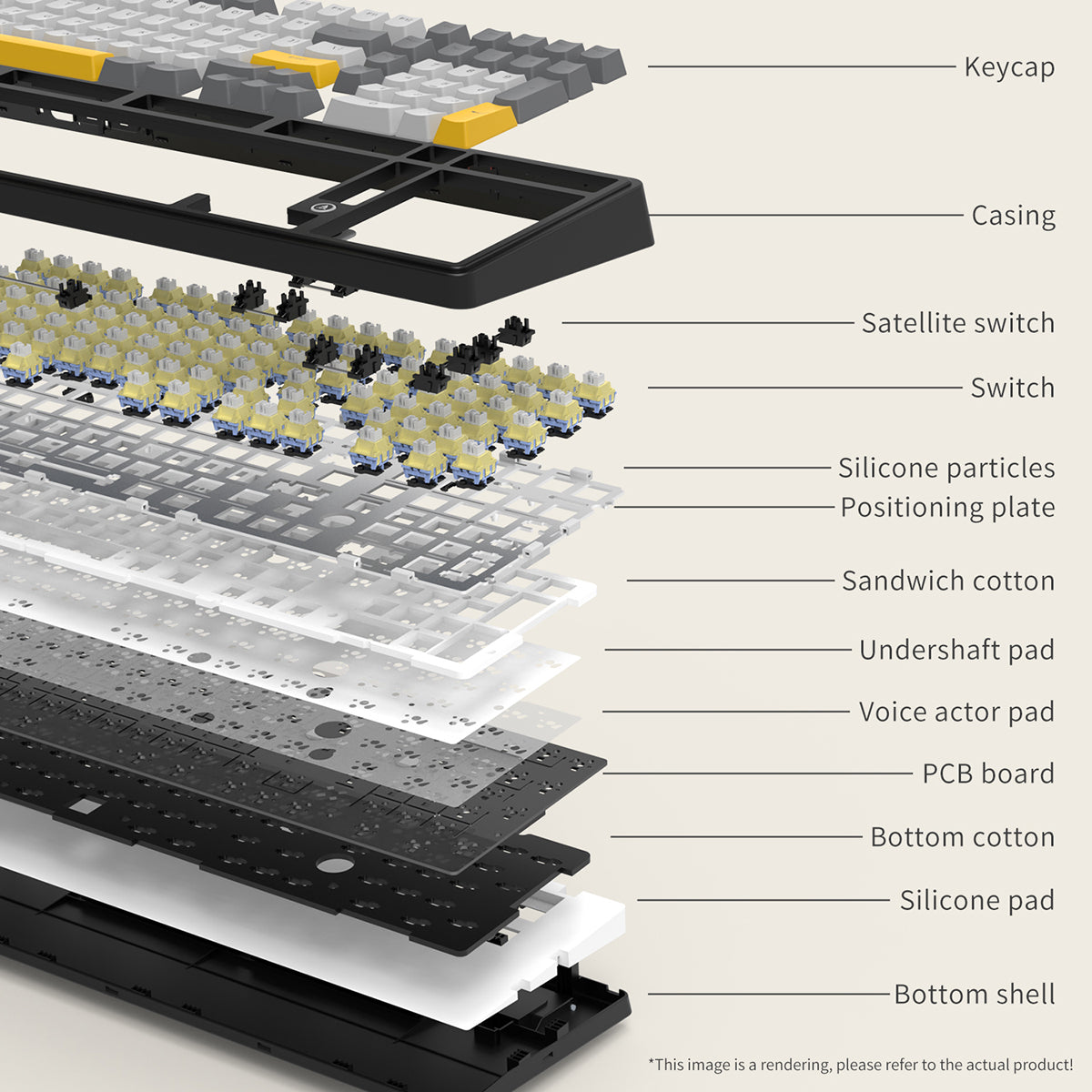 Keycap

Casing

Satellite switch

Switch

Silicone particles

Positioning plate

Sandwich cotton

Undershaft pad

Voice actor pad

PCB board

Bottom cotton

Silicone pad

Bottom shell

*This image is a rendering, please refer to the actual product!